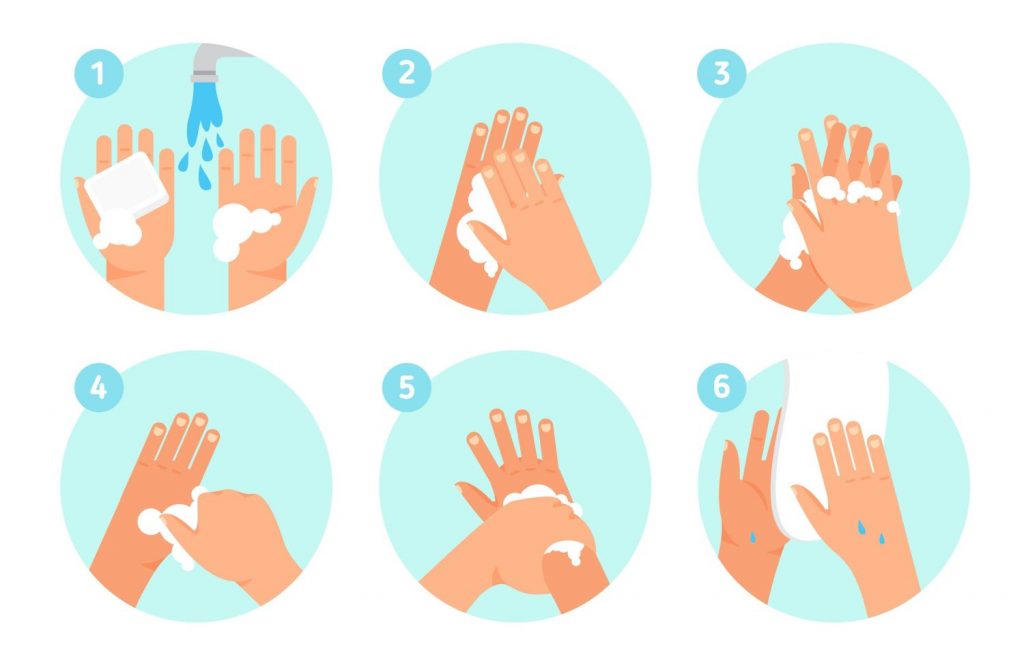 1

2

3

4

5

6