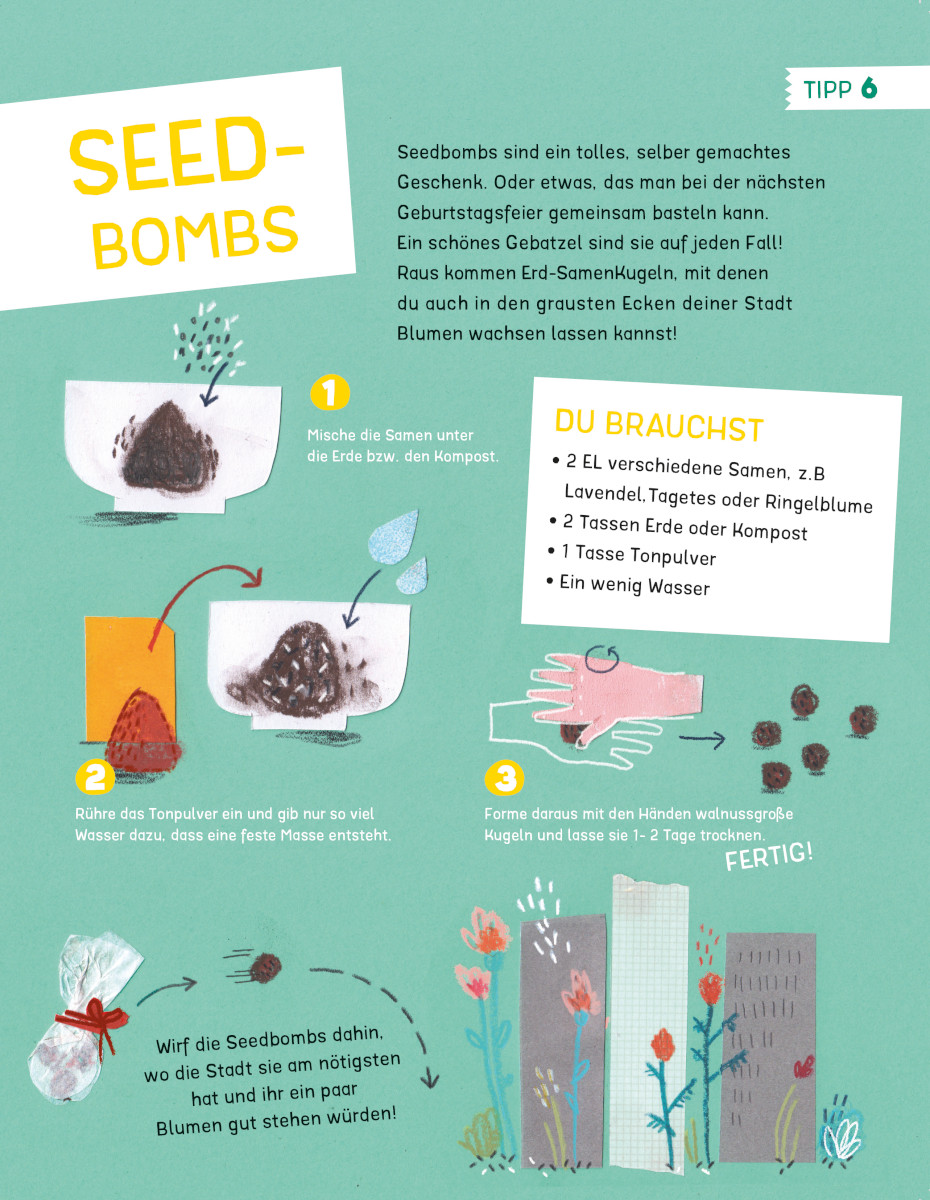 TIPP 6

SEED-BOMBS

Seedbombs sind ein tolles, selber gemachtes Geschenk. Oder etwas, das man bei der nächsten Geburtstagsfeier gemeinsam basteln kann. Ein schönes Gebatzel sind sie auf jeden Fall! Raus kommen Erd-SamenKugeln, mit denen du auch in den grausten Ecken deiner Stadt Blumen wachsen lassen kannst!

1

Mische die Samen unter die Erde bzw. den Kompost.

DU BRAUCHST

• 2 EL verschiedene Samen, z.B Lavendel, Tagetes oder Ringelblume
• 2 Tassen Erde oder Kompost
• 1 Tasse Tonpulver
• Ein wenig Wasser

2

Rühre das Tonpulver ein und gib nur so viel Wasser dazu, dass eine feste Masse entsteht.

3

Forme daraus mit den Händen walnussgroße Kugeln und lasse sie 1- 2 Tage trocknen.

FERTIG!

Wirf die Seedbombs dahin, wo die Stadt sie am nötigsten hat und ihr ein paar Blumen gut stehen würden!